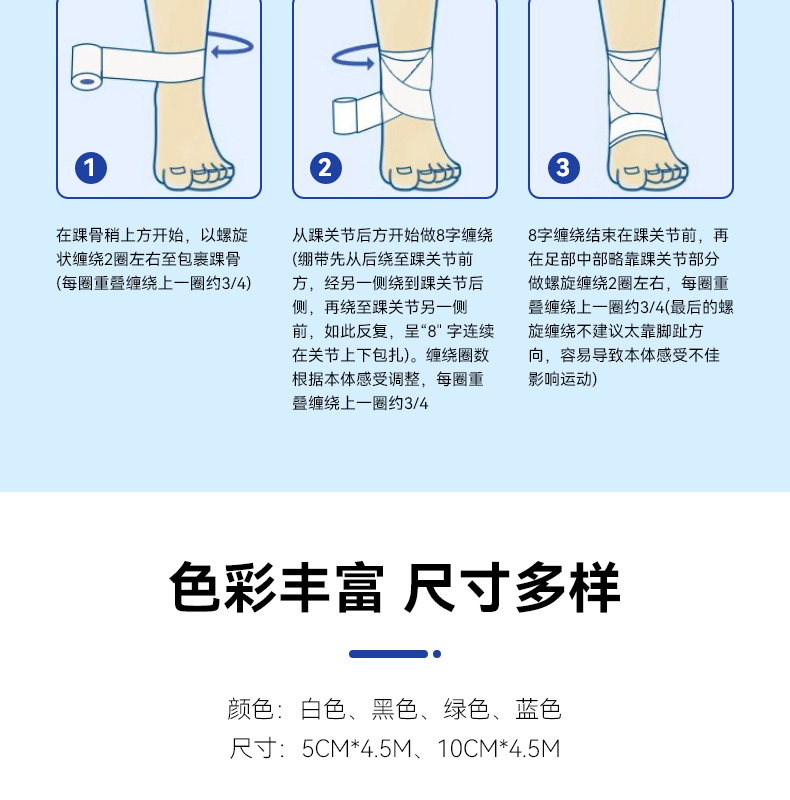 1

2

3

在踝骨稍上方开始，以螺旋状缠绕2圈左右至包裹踝骨(每圈重叠缠绕上一圈约3/4)

从踝关节后方开始做8字缠绕(绷带先从后绕至踝关节前方，经另一侧绕到踝关节后侧，再绕至踝关节另一侧前，如此反复，呈“8” 字连续在关节上下包扎)。缠绕圈数根据本体感受调整，每圈重叠缠绕上一圈约3/4

8字缠绕结束在踝关节前，再在足部中部略靠踝关节部分做螺旋缠绕2圈左右，每圈重叠缠绕上一圈约3/4(最后的螺旋缠绕不建议太靠脚趾方向，容易导致本体感受不佳影响运动)

色彩丰富 尺寸多样

颜色：白色、黑色、绿色、蓝色
尺寸：5CM*4.5M、10CM*4.5M