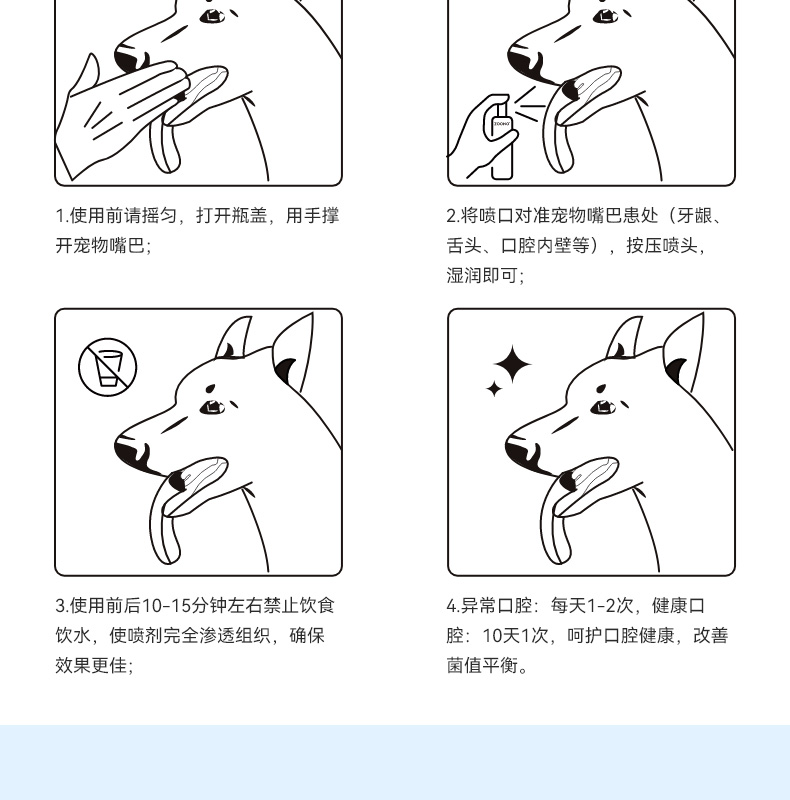 1.使用前请摇匀，打开瓶盖，用手撑开宠物嘴巴；

2.将喷口对准宠物嘴巴患处（牙龈、舌头、口腔内壁等），按压喷头，湿润即可；

3.使用前后10-15分钟左右禁止饮食饮水，使喷剂完全渗透组织，确保效果更佳；

4.异常口腔：每天1-2次，健康口腔：10天1次，呵护口腔健康，改善菌值平衡。